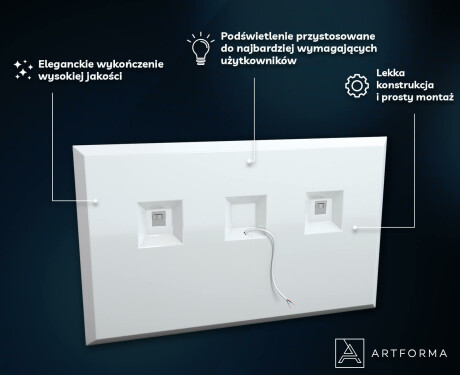 Eleganckie wykończenie wysokiej jakości

Podświetlenie przystosowane do najbardziej wymagających użytkowników

Lekka konstrukcja i prosty montaż

ARTFORMA